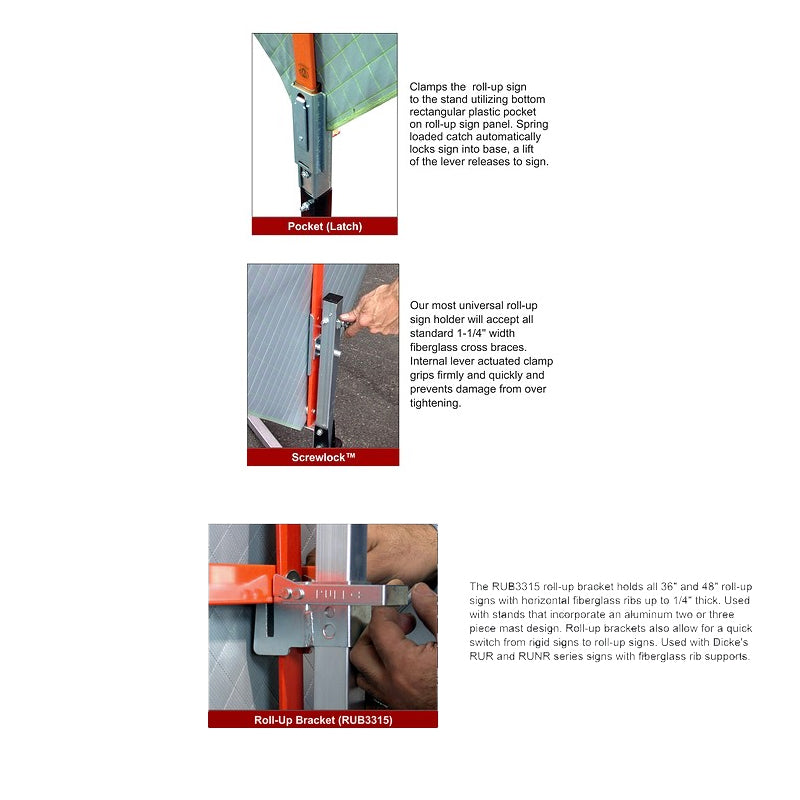 Pocket (Latch)

Clamps the roll-up sign to the stand utilizing bottom rectangular plastic pocket on roll-up sign panel. Spring loaded catch automatically locks sign into base, a lift of the lever releases to sign.

Screwlock™

Our most universal roll-up sign holder will accept all standard 1-1/4" width fiberglass cross braces. Internal lever actuated clamp grips firmly and quickly and prevents damage from over tightening.

PULL

Roll-Up Bracket (RUB3315)

The RUB3315 roll-up bracket holds all 36" and 48" roll-up signs with horizontal fiberglass ribs up to 1/4" thick. Used with stands that incorporate an aluminum two or three piece mast design. Roll-up brackets also allow for a quick switch from rigid signs to roll-up signs. Used with Dicke's RUR and RUNR series signs with fiberglass rib supports.